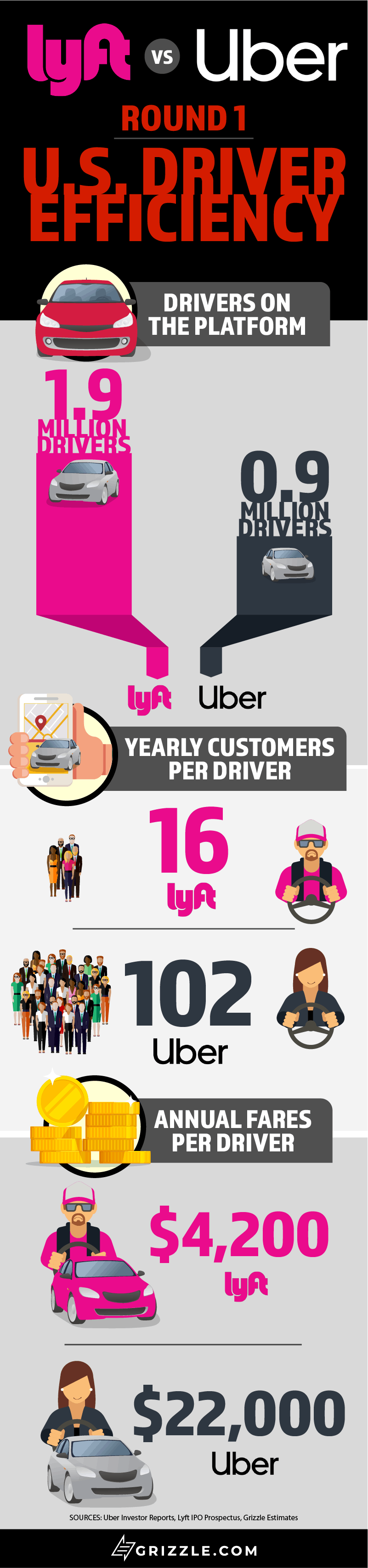 lyft VS Uber

ROUND 1

U.S. DRIVER EFFICIENCY

DRIVERS ON THE PLATFORM

1.9 MILLION DRIVERS

0.9 MILLION DRIVERS

lyft Uber

YEARLY CUSTOMERS PER DRIVER

16 lyft

102 Uber

ANNUAL FARES PER DRIVER

$4,200 lyft

$22,000 Uber

SOURCES: Uber Investor Reports, Lyft IPO Prospectus, Grizzle Estimates

GRIZZLE.COM