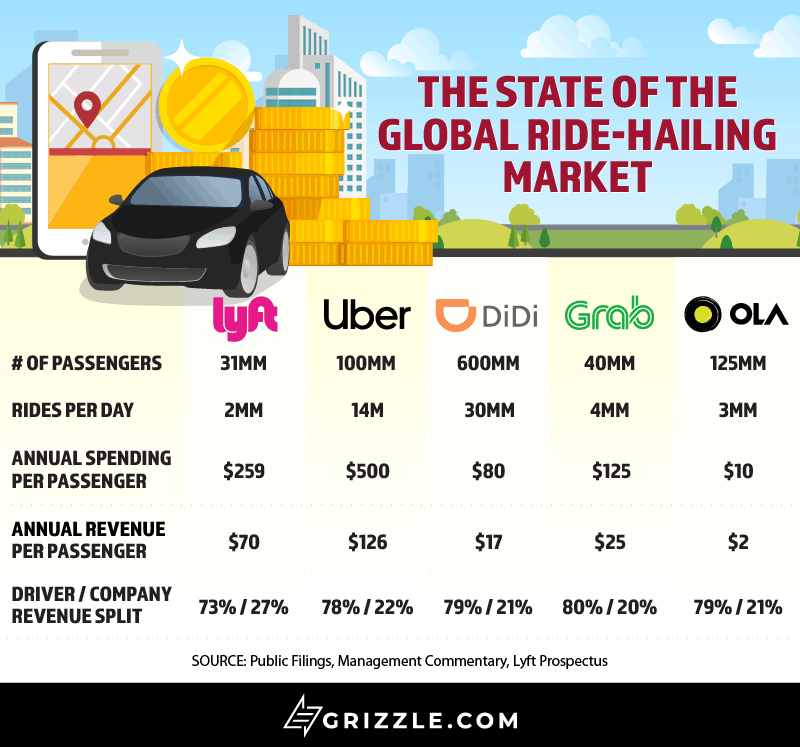 THE STATE OF THE GLOBAL RIDE-HAILING MARKET

| | lyft | Uber | DiDi | Grab | OLA |
|---|---|---|---|---|---|
| # OF PASSENGERS | 31MM | 100MM | 600MM | 40MM | 125MM |
| RIDES PER DAY | 2MM | 14M | 30MM | 4MM | 3MM |
| ANNUAL SPENDING PER PASSENGER | \$259 | \$500 | \$80 | \$125 | \$10 |
| ANNUAL REVENUE PER PASSENGER | \$70 | \$126 | \$17 | \$25 | \$2 |
| DRIVER / COMPANY REVENUE SPLIT | 73% / 27% | 78% / 22% | 79% / 21% | 80% / 20% | 79% / 21% |

SOURCE: Public Filings, Management Commentary, Lyft Prospectus

GRIZZLE.COM